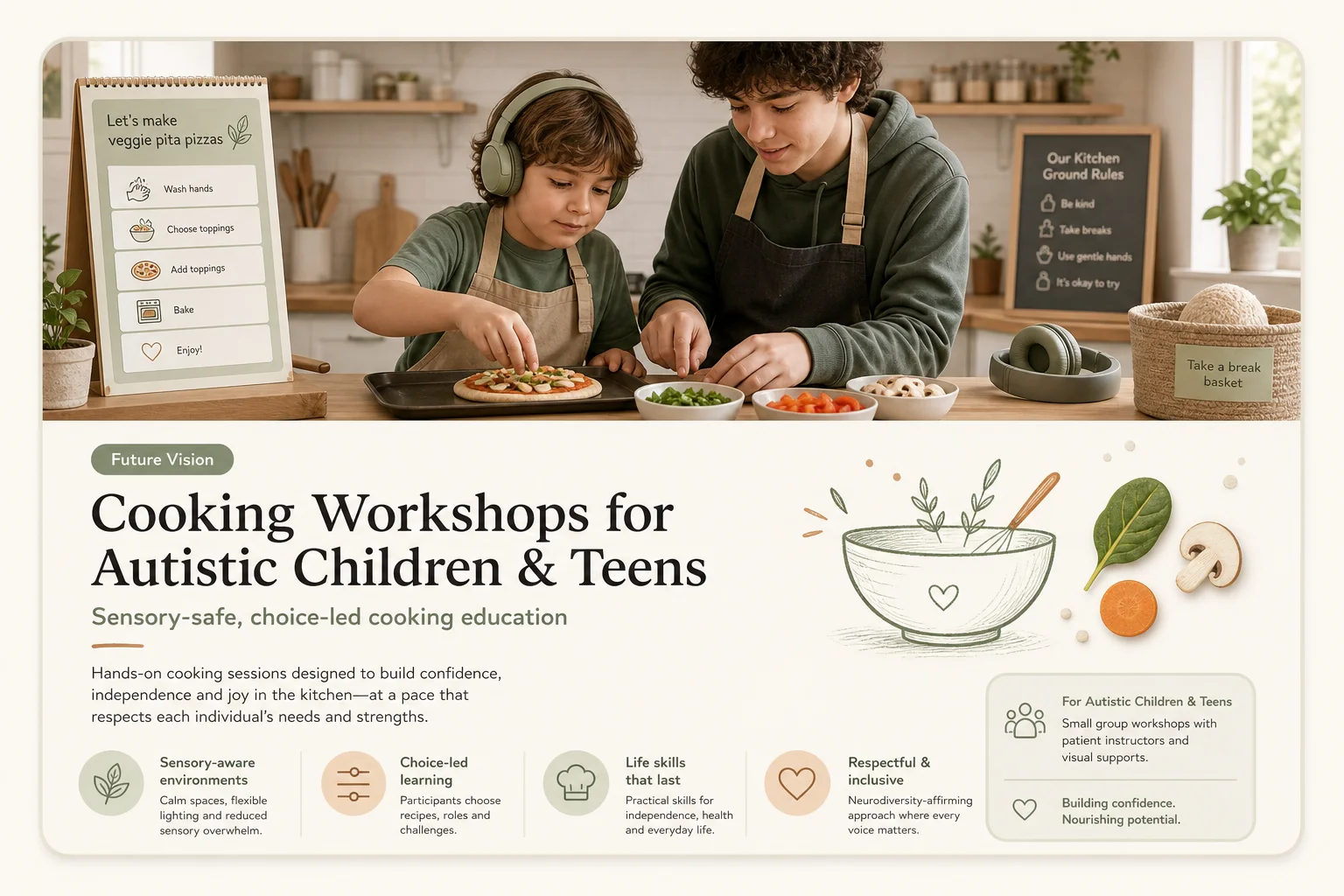 Let's make veggie pita pizzas

Wash hands

Choose toppings

Add toppings

Bake

Enjoy!

Our Kitchen Ground Rules

Be kind

Take breaks

Use gentle hands

It's okay to try

Take a break basket

Future Vision

Cooking Workshops for Autistic Children & Teens

Sensory-safe, choice-led cooking education

Hands-on cooking sessions designed to build confidence, independence and joy in the kitchen—at a pace that respects each individual's needs and strengths.

Sensory-aware environments
Calm spaces, flexible lighting and reduced sensory overwhelm.

Choice-led learning
Participants choose recipes, roles and challenges.

Life skills that last
Practical skills for independence, health and everyday life.

Respectful & inclusive
Neurodiversity-affirming approach where every voice matters.

For Autistic Children & Teens
Small group workshops with patient instructors and visual supports.

Building confidence.
Nourishing potential.